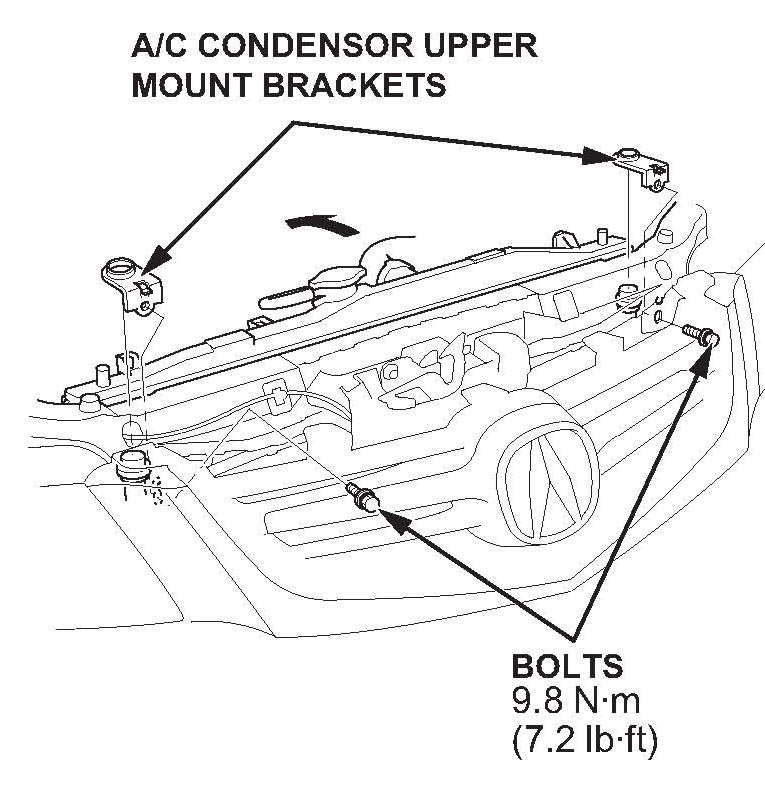 A/C CONDENSOR UPPER MOUNT BRACKETS

BOLTS
9.8 N·m
(7.2 lb·ft)