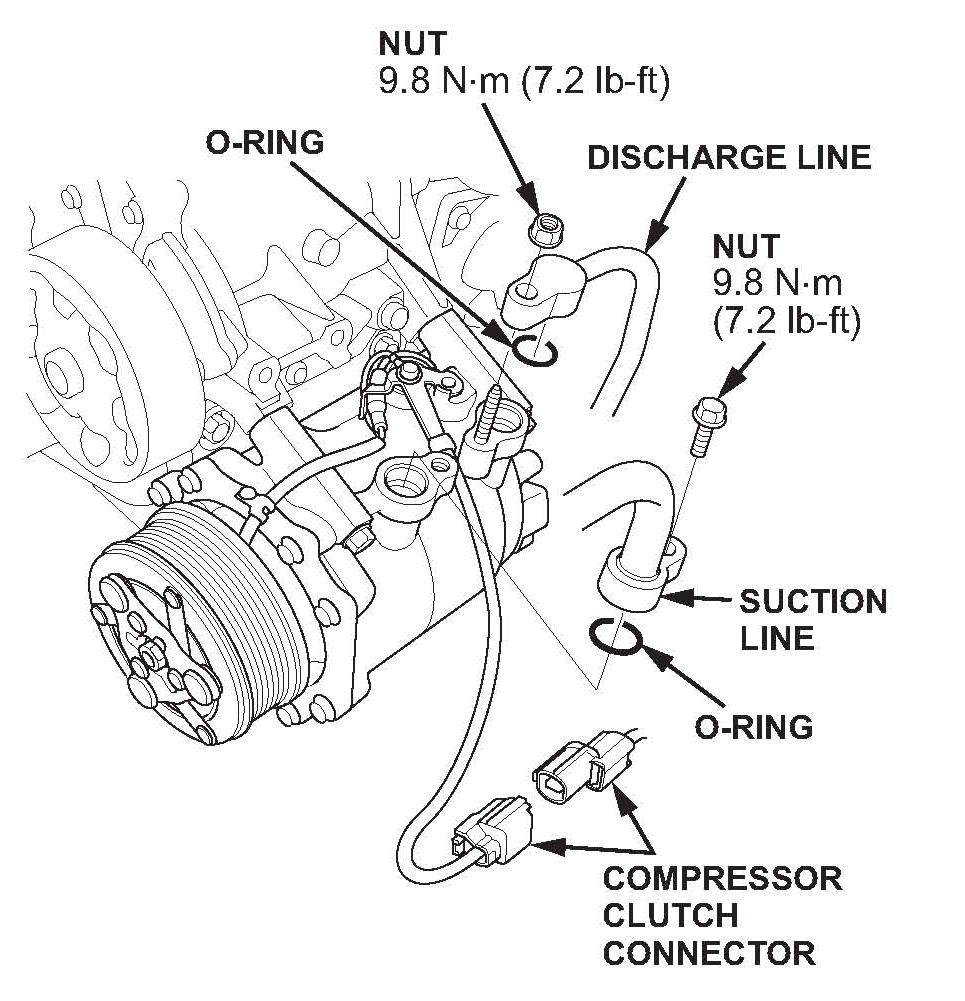 NUT
9.8 N·m (7.2 lb-ft)

O-RING

DISCHARGE LINE

NUT
9.8 N·m
(7.2 lb-ft)

SUCTION LINE

O-RING

COMPRESSOR CLUTCH CONNECTOR