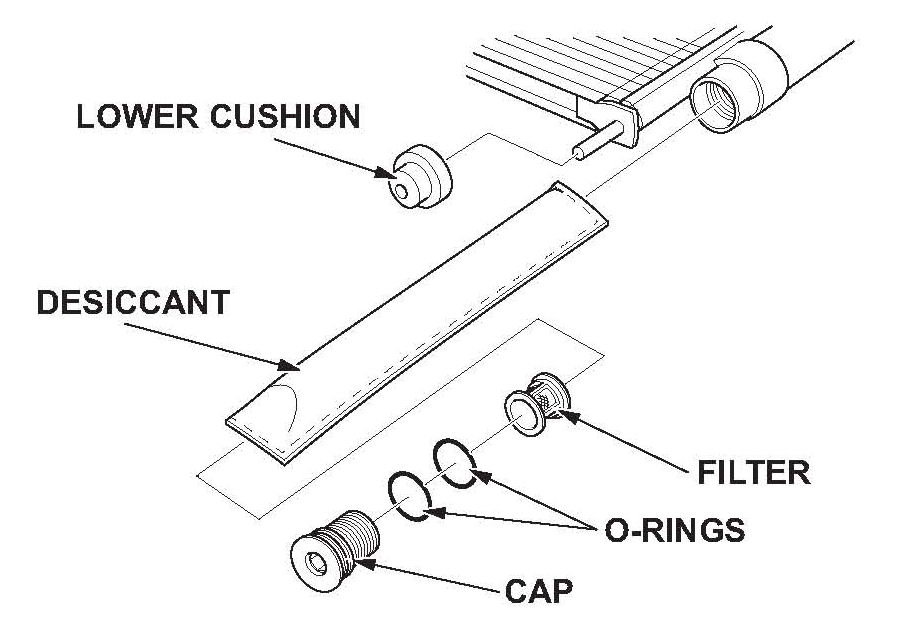 LOWER CUSHION

DESICCANT

FILTER

O-RINGS

CAP