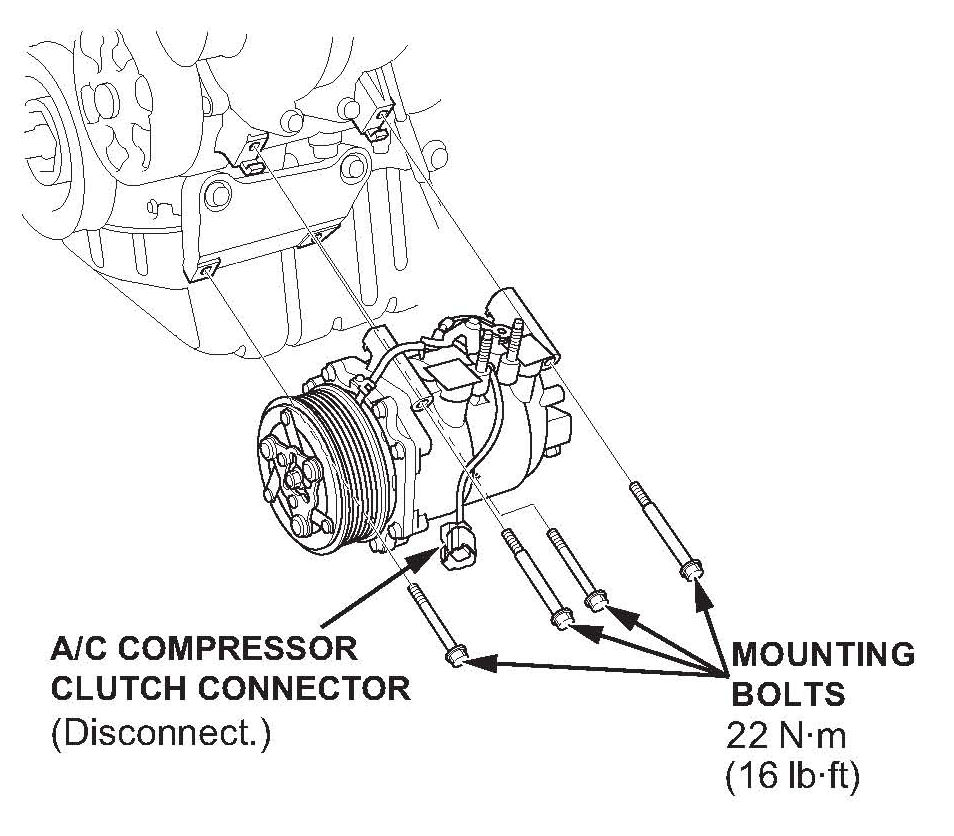 A/C COMPRESSOR CLUTCH CONNECTOR
(Disconnect.)

MOUNTING BOLTS
22 N·m
(16 lb·ft)