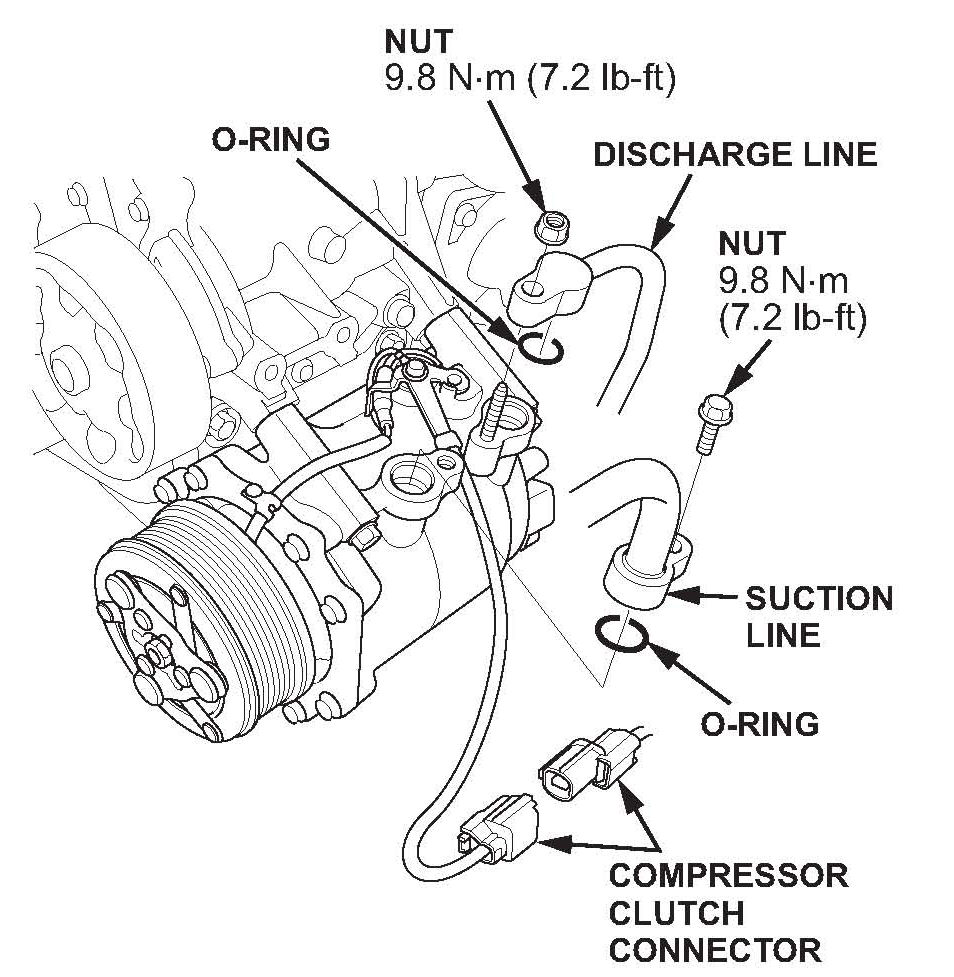 NUT
9.8 N·m (7.2 lb-ft)

O-RING

DISCHARGE LINE

NUT
9.8 N·m
(7.2 lb-ft)

SUCTION LINE

O-RING

COMPRESSOR CLUTCH CONNECTOR