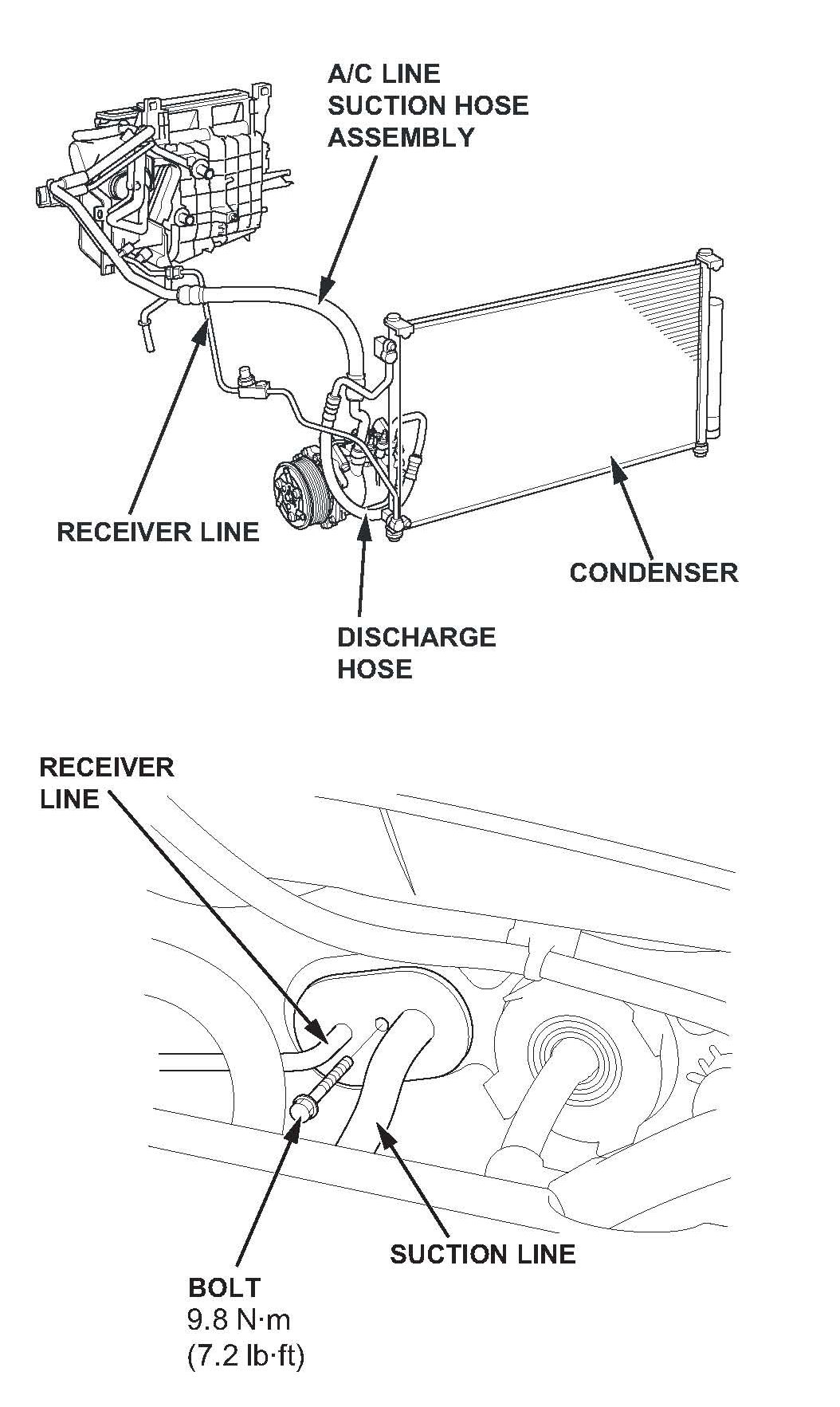 A/C LINE
SUCTION HOSE
ASSEMBLY

RECEIVER LINE

CONDENSER

DISCHARGE
HOSE

RECEIVER
LINE

SUCTION LINE

BOLT
9.8 N·m
(7.2 lb·ft)