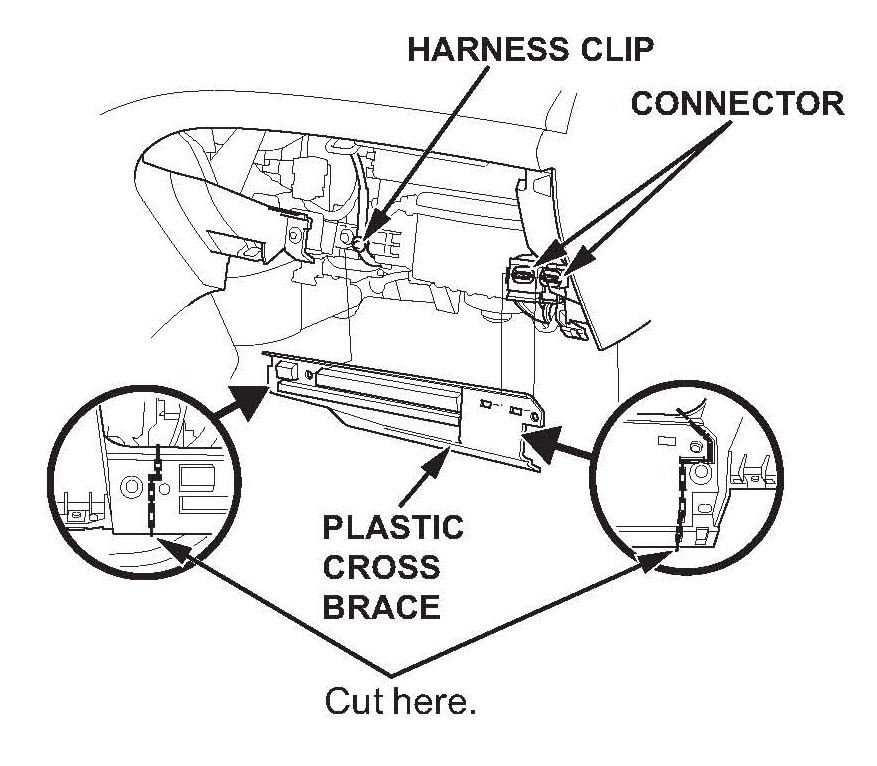 HARNESS CLIP

CONNECTOR

PLASTIC CROSS BRACE

Cut here.