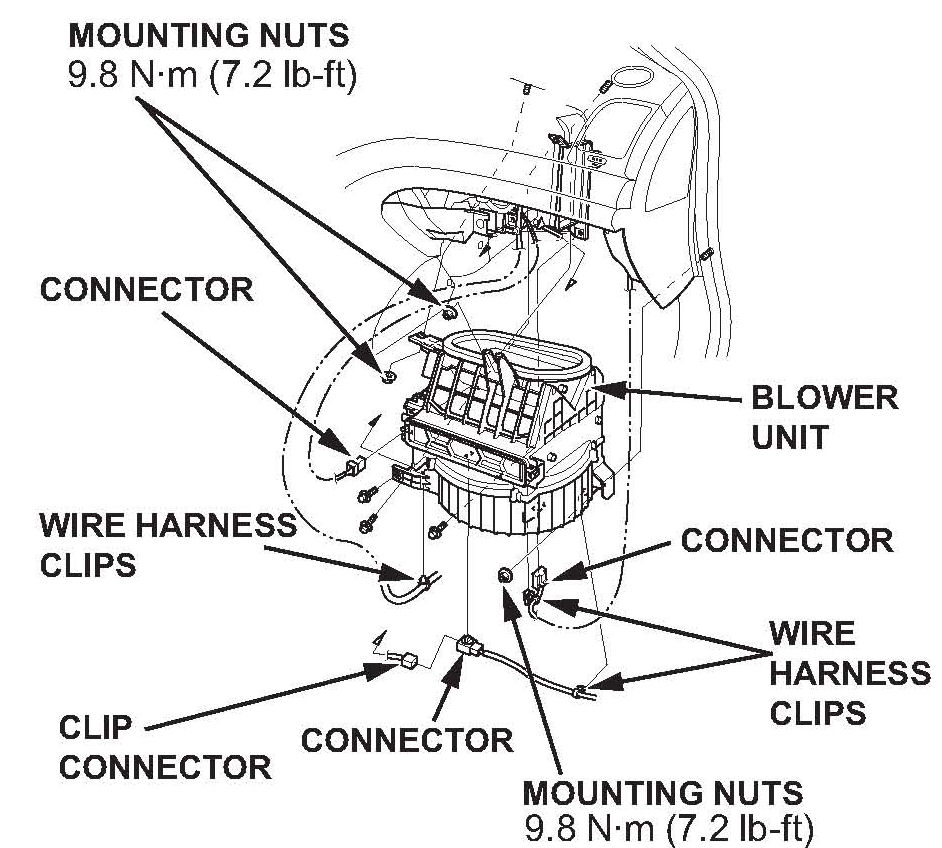 MOUNTING NUTS
9.8 N·m (7.2 lb-ft)

CONNECTOR

BLOWER UNIT

WIRE HARNESS CLIPS

CONNECTOR

WIRE HARNESS CLIPS

CLIP

CONNECTOR

CONNECTOR

MOUNTING NUTS
9.8 N·m (7.2 lb-ft)