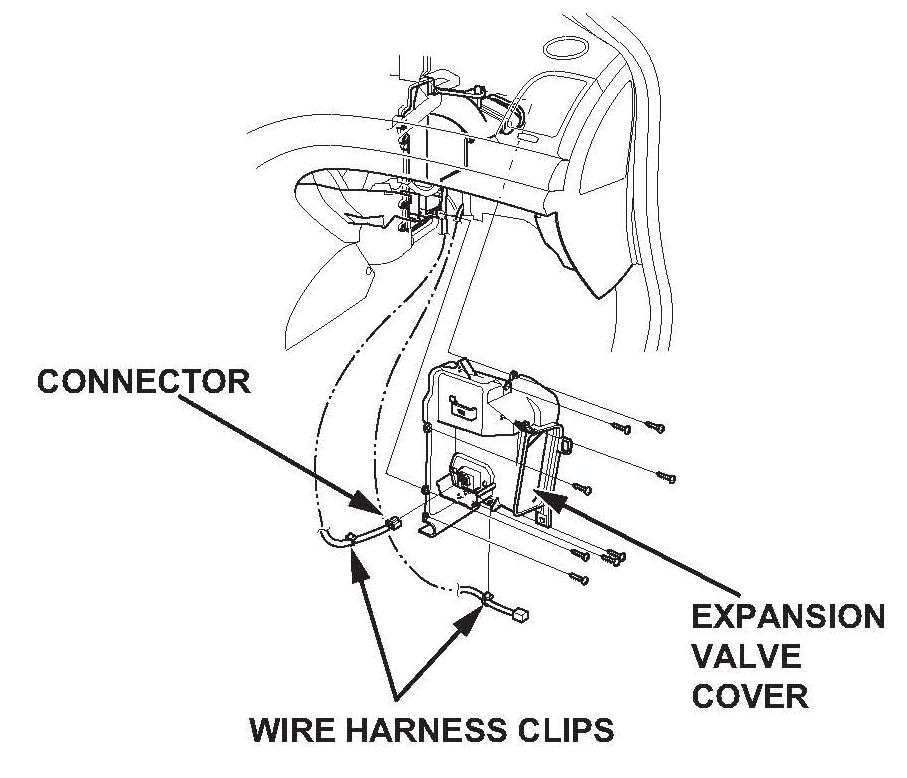 CONNECTOR

EXPANSION VALVE COVER

WIRE HARNESS CLIPS