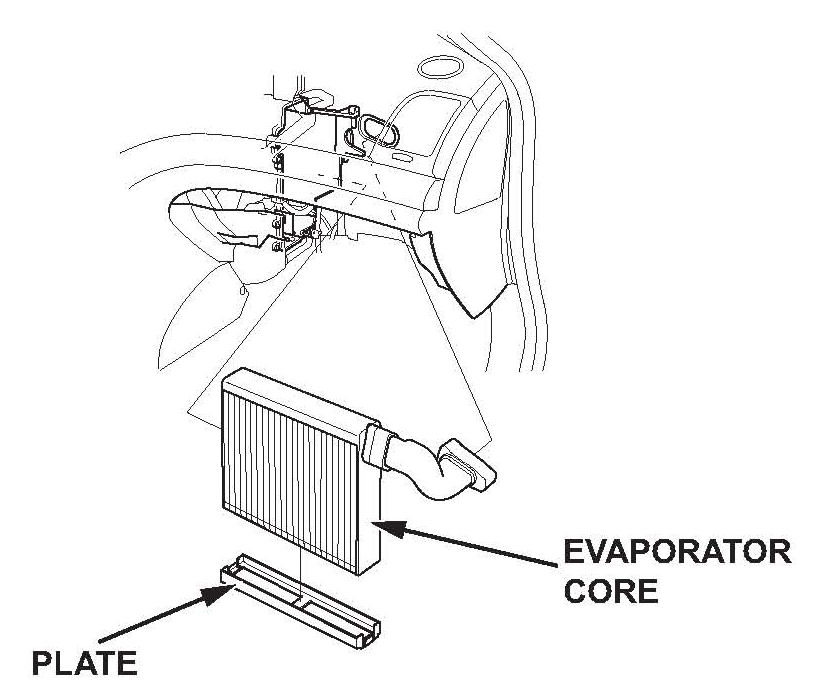 EVAPORATOR CORE

PLATE