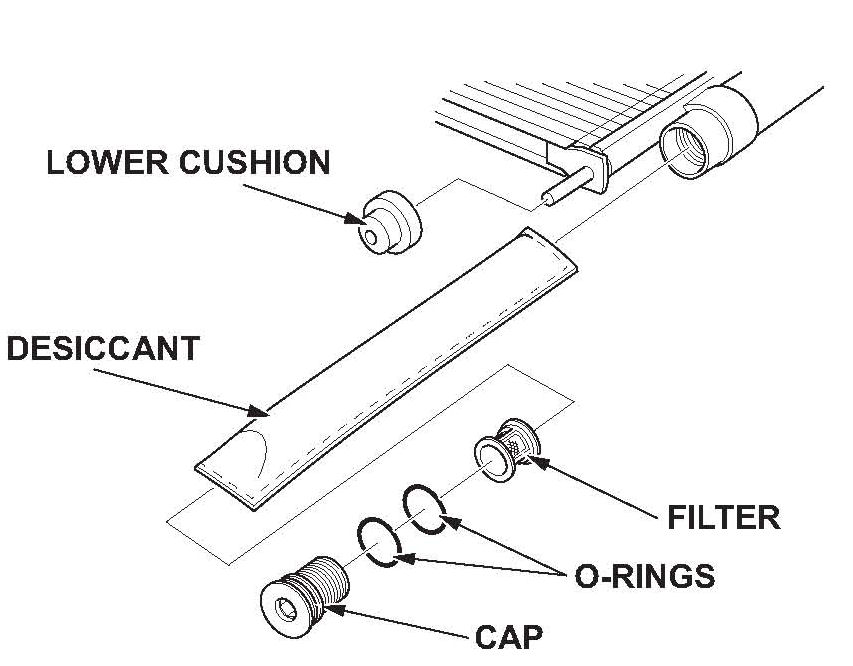 LOWER CUSHION
DESICCANT
FILTER
O-RINGS
CAP