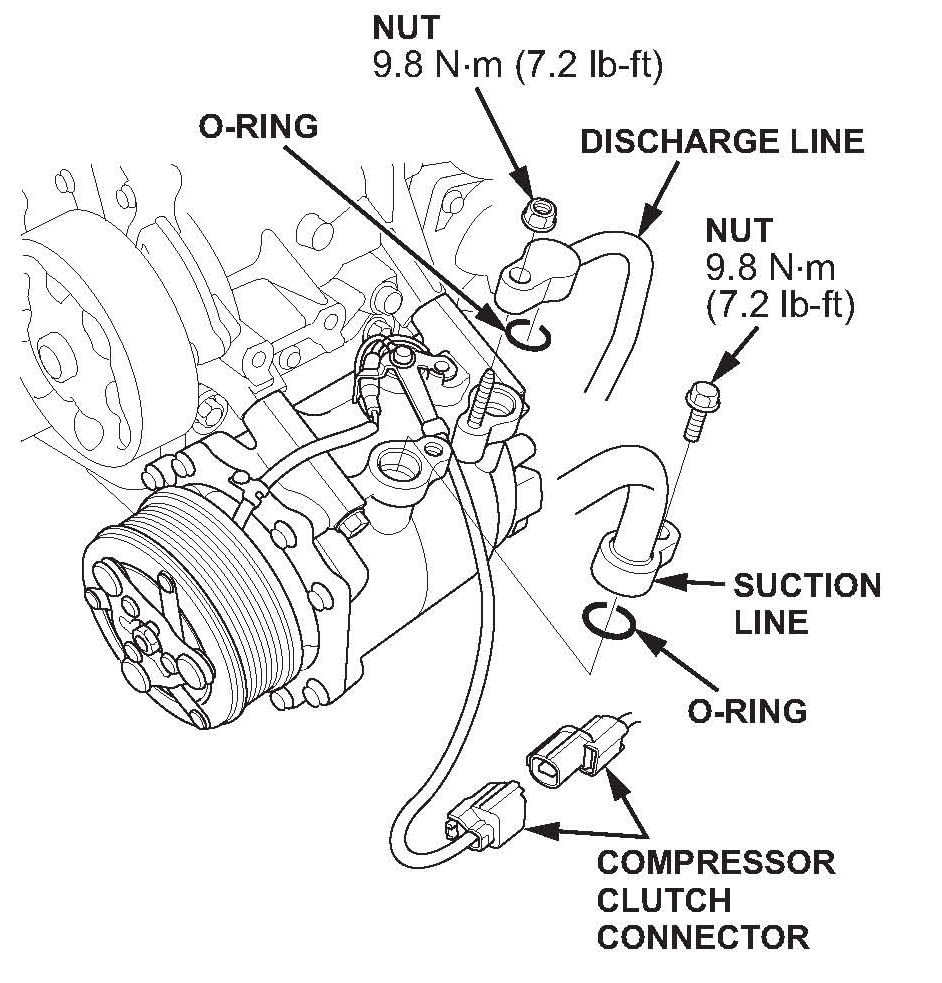 NUT
9.8 N·m (7.2 lb-ft)

O-RING

DISCHARGE LINE

NUT
9.8 N·m
(7.2 lb-ft)

SUCTION LINE

O-RING

COMPRESSOR CLUTCH CONNECTOR