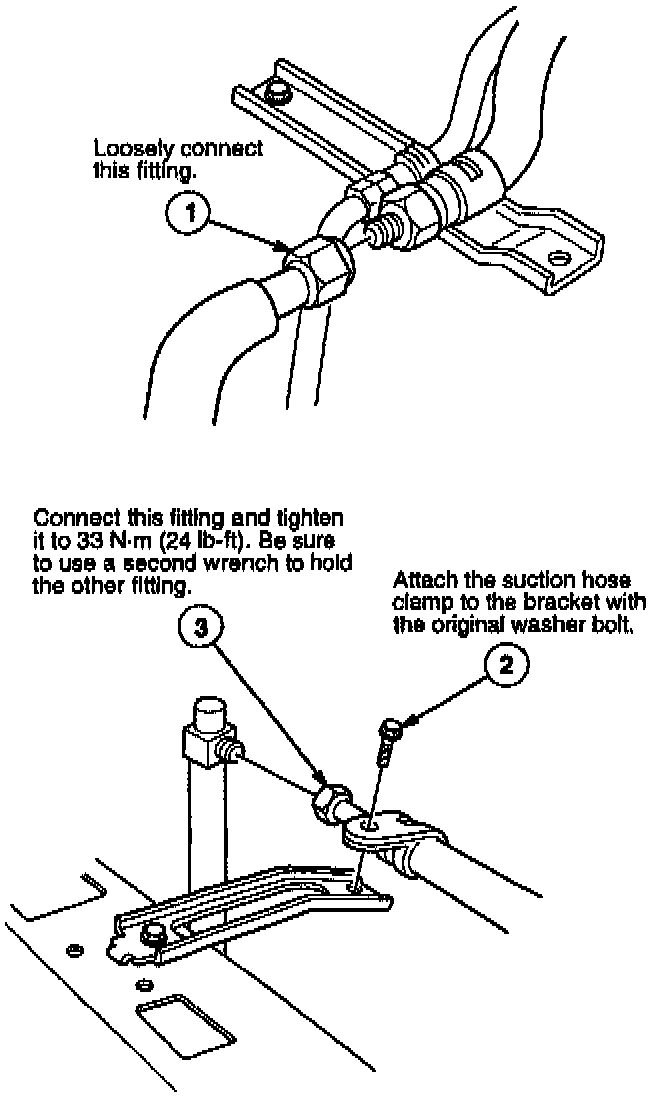 Loosely connect this fitting.

1

Connect this fitting and tighten it to 33 N·m (24 lb-ft). Be sure to use a second wrench to hold the other fitting.

Attach the suction hose clamp to the bracket with the original washer bolt.

3

2