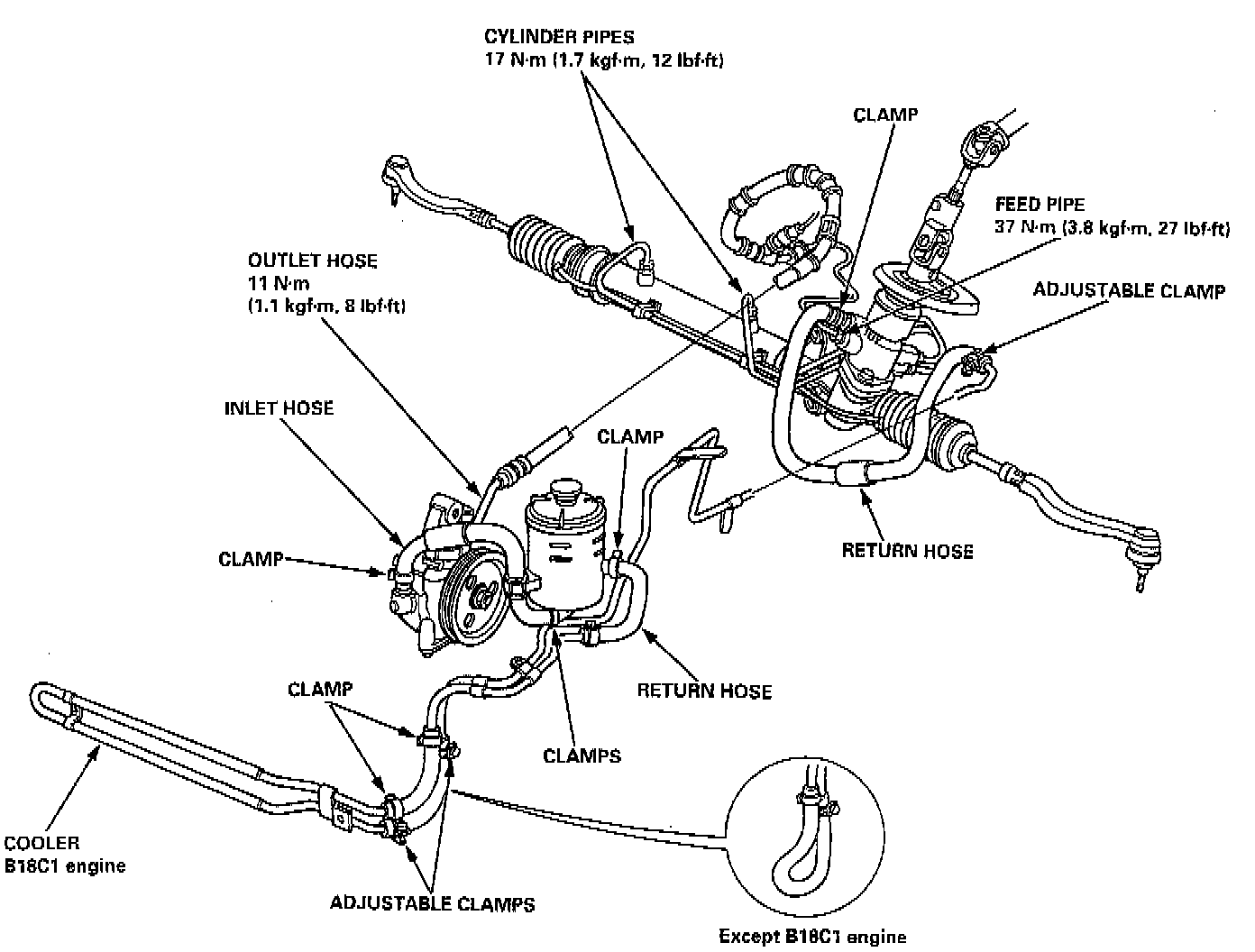 CYLINDER PIPES
17 N·m (1.7 kgf·m, 12 lbf·ft)

CLAMP

FEED PIPE
37 N·m (3.8 kgf·m, 27 lbf·ft)

OUTLET HOSE
11 N·m
(1.1 kgf·m, 8 lbf·ft)

ADJUSTABLE CLAMP

INLET HOSE

CLAMP

CLAMP

RETURN HOSE

RETURN HOSE

CLAMP

CLAMPS

COOLER
B18C1 engine

ADJUSTABLE CLAMPS

Except B18C1 engine