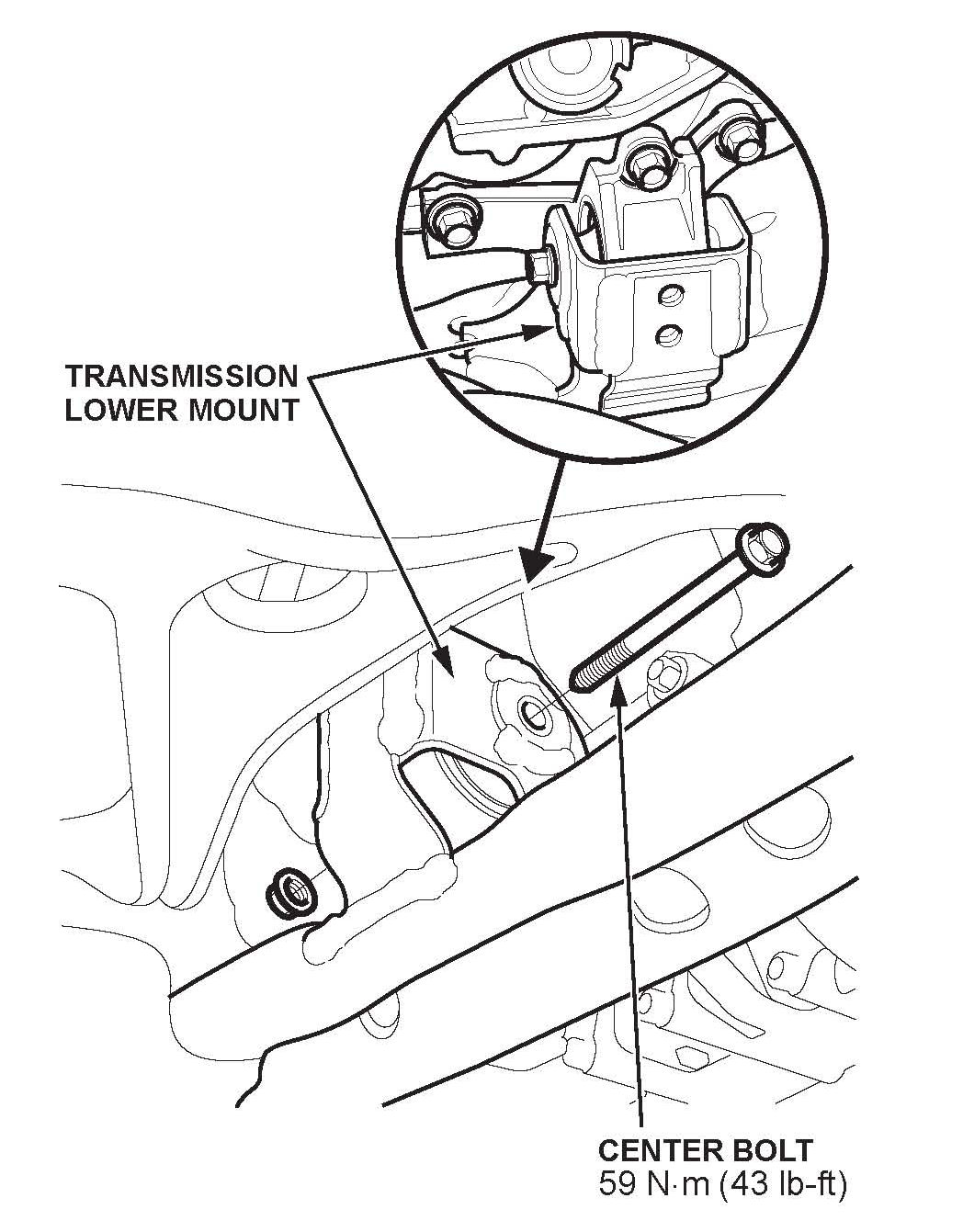 TRANSMISSION LOWER MOUNT

CENTER BOLT
59 N·m (43 lb-ft)