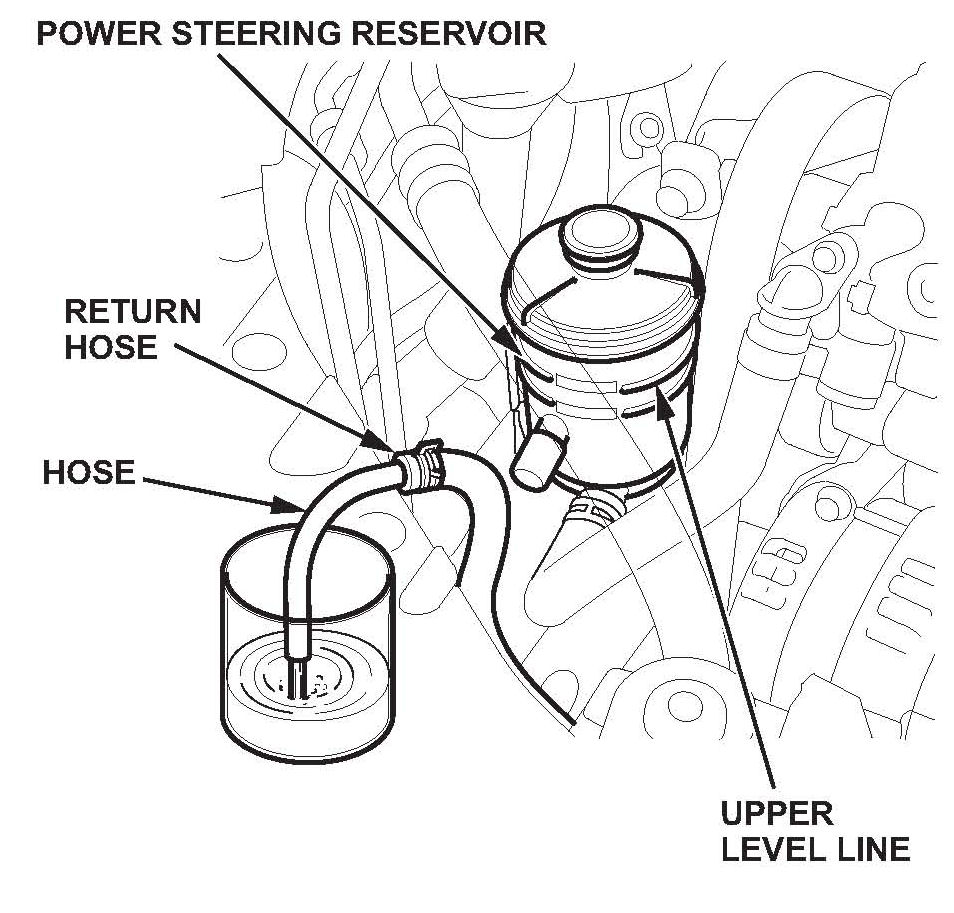 POWER STEERING RESERVOIR

RETURN HOSE

HOSE

UPPER LEVEL LINE