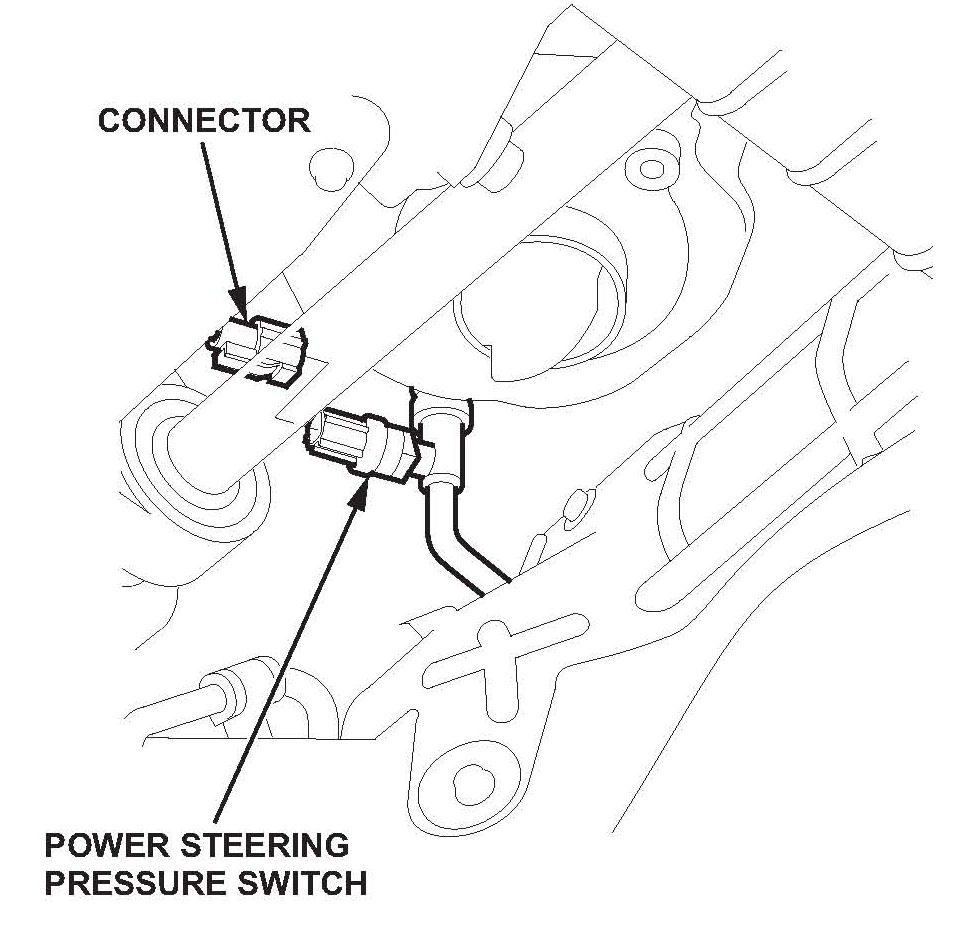 CONNECTOR

POWER STEERING
PRESSURE SWITCH