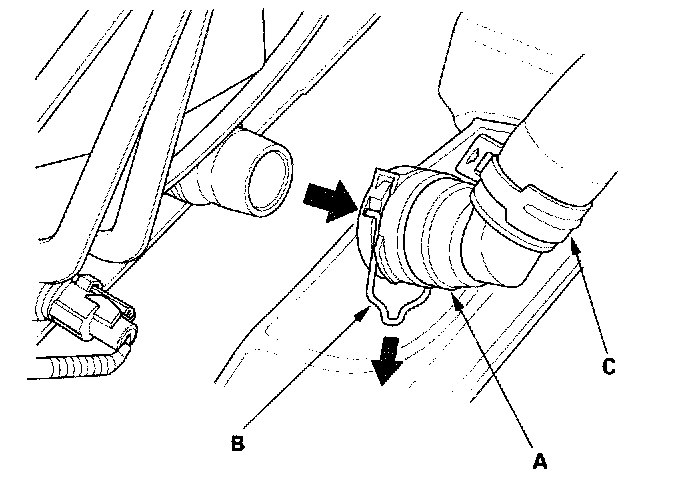 C

B

A