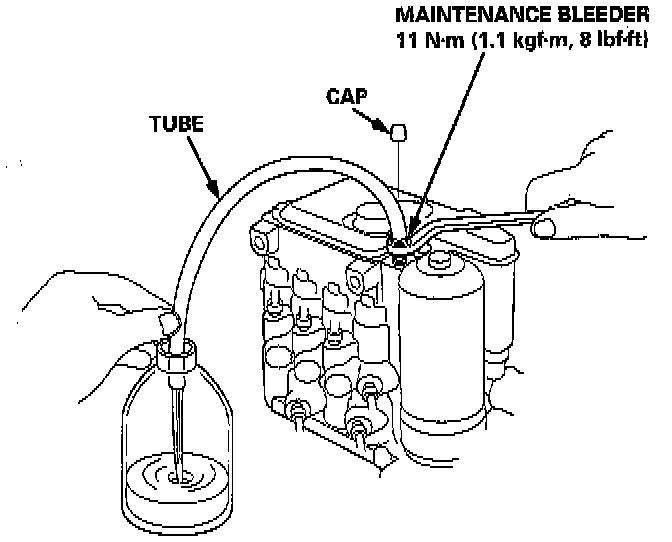 MAINTENANCE BLEEDER
11 N·m (1.1 kgf·m, 8 lbf·ft)

CAP

TUBE