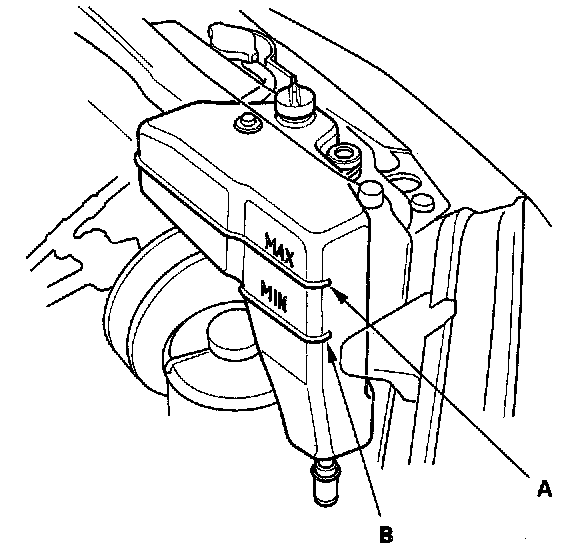 MAX
MIN
A
B