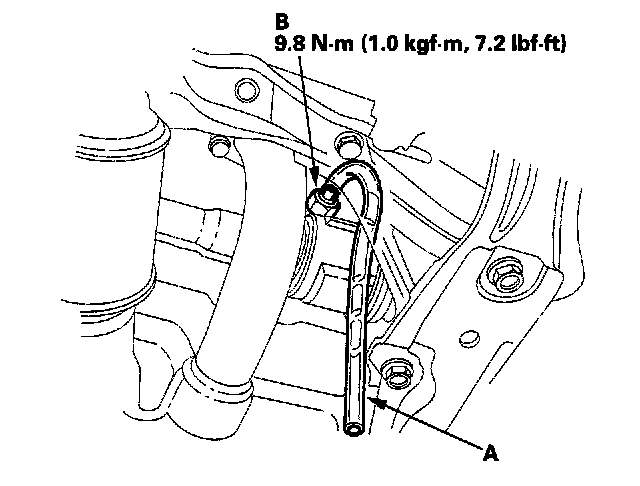 B
9.8 N·m (1.0 kgf·m, 7.2 lbf·ft)

A