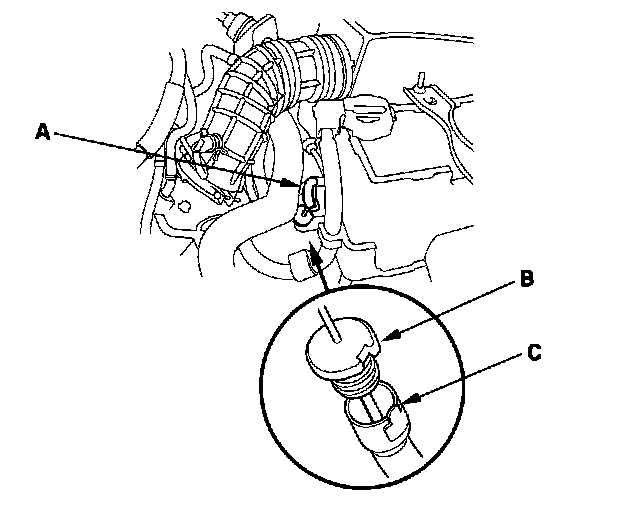 A
B
C