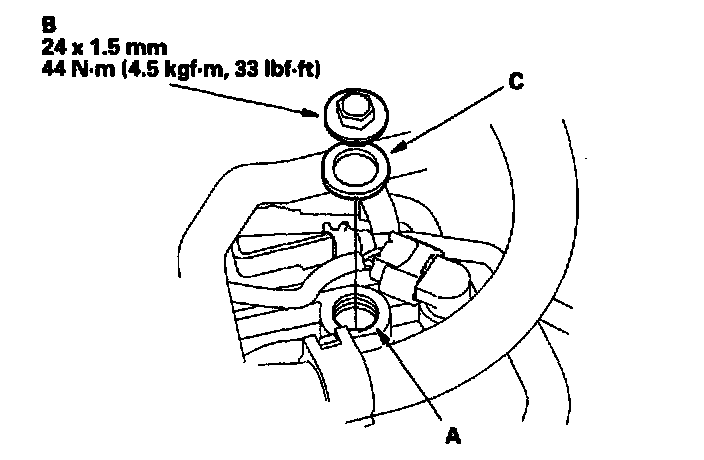 B
24 x 1.5 mm
44 N·m (4.5 kgf·m, 33 lbf·ft)

C

A