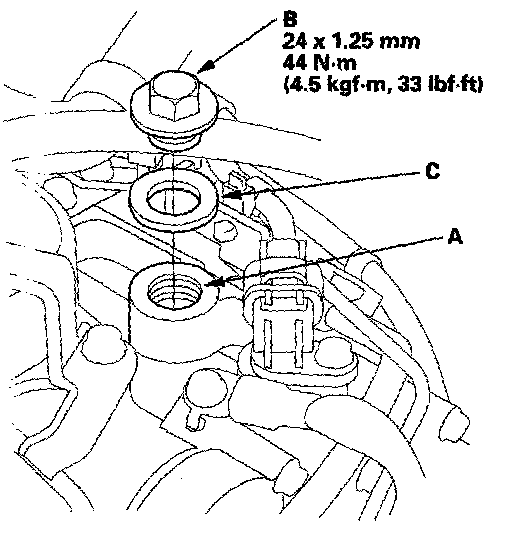 B
24 x 1.25 mm
44 N·m
(4.5 kgf·m, 33 lbf·ft)

C

A