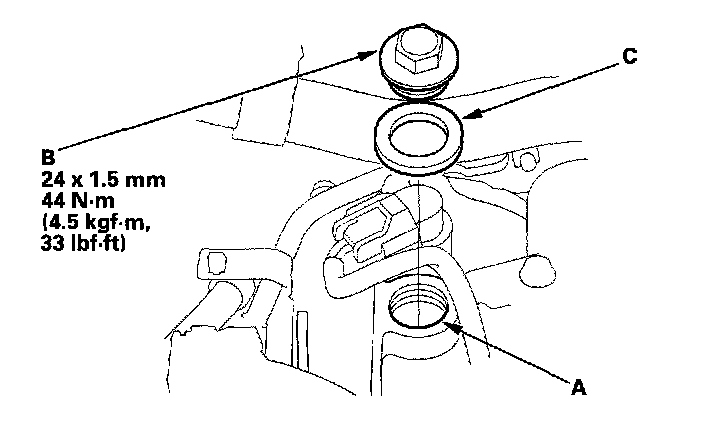 C

B
24 x 1.5 mm
44 N·m
(4.5 kgf·m,
33 lbf·ft)

A