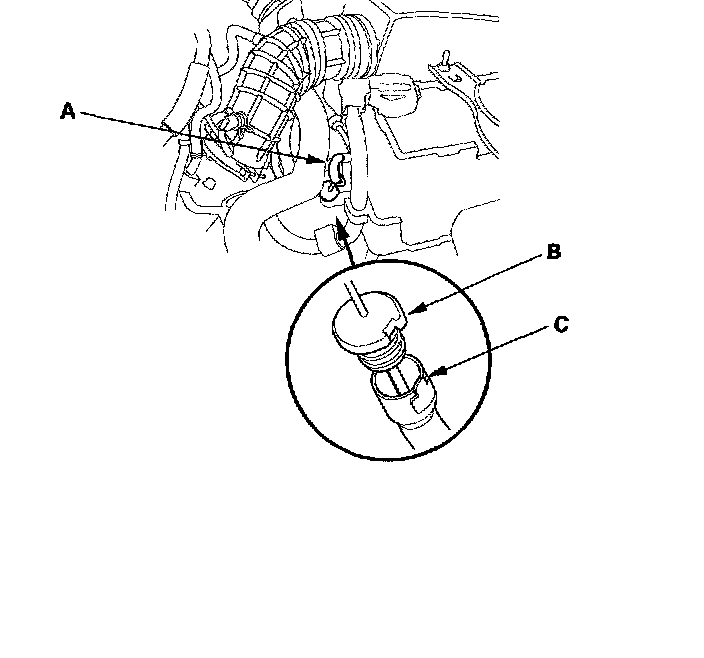 A
B
C