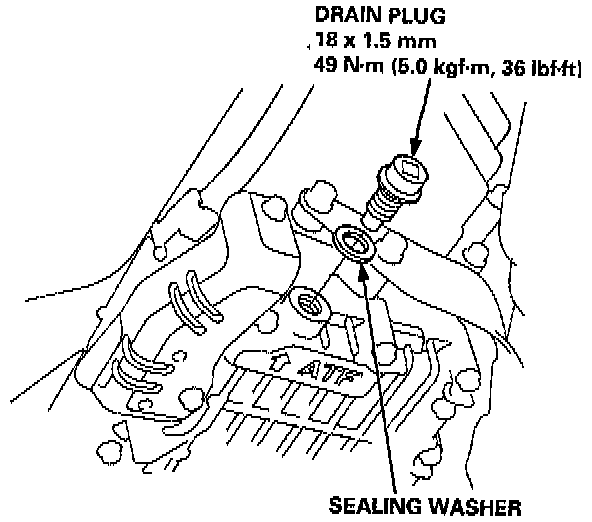 DRAIN PLUG
18 x 1.5 mm
49 N·m (5.0 kgf·m, 36 lbf·ft)

ATF

SEALING WASHER