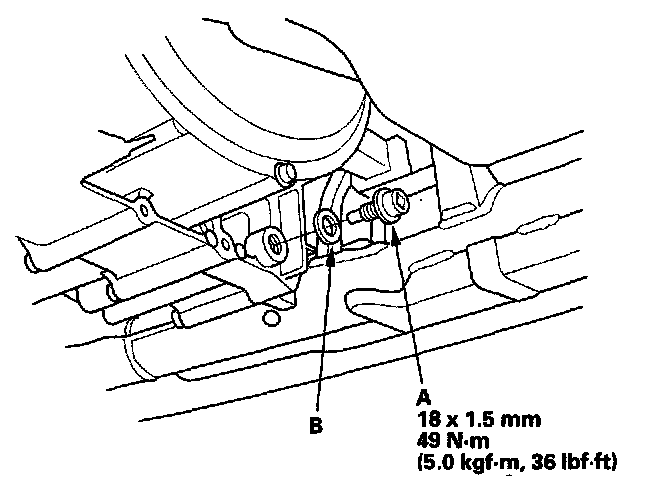 B

A
18 x 1.5 mm
49 N·m
(5.0 kgf·m, 36 lbf·ft)