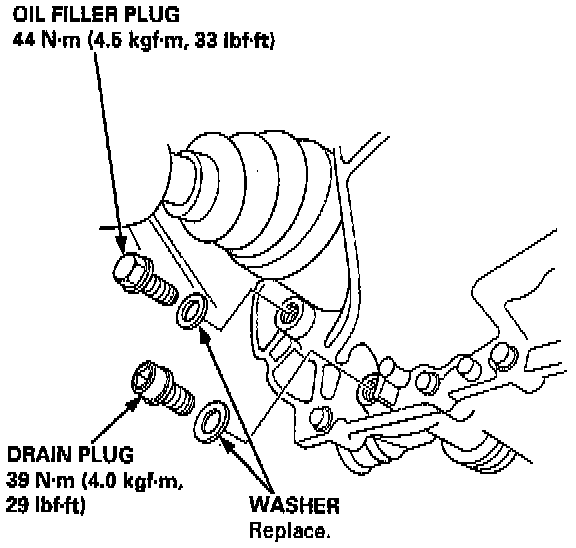 OIL FILLER PLUG
44 N·m (4.5 kgf·m, 33 lbf·ft)

DRAIN PLUG
39 N·m (4.0 kgf·m, 29 lbf·ft)

WASHER
Replace.