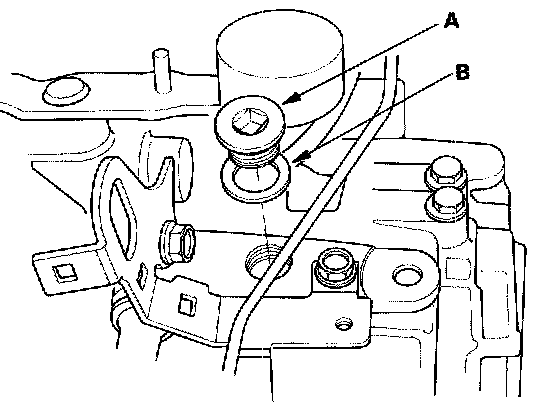 A
B