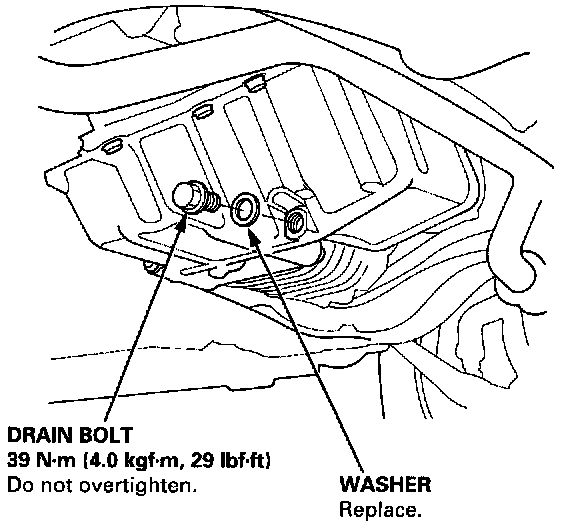 DRAIN BOLT
39 N·m (4.0 kgf·m, 29 lbf·ft)
Do not overtighten.

WASHER
Replace.