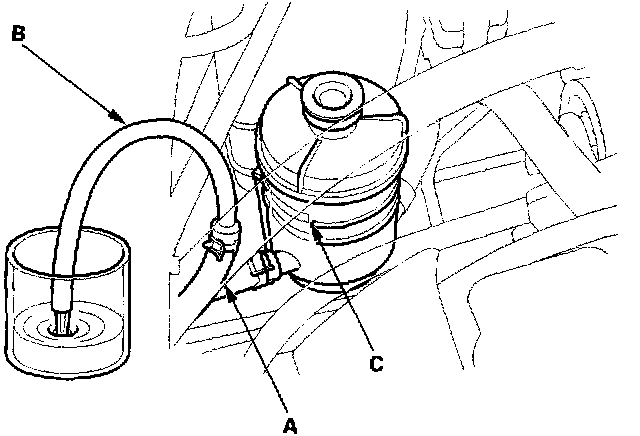 B
C
A