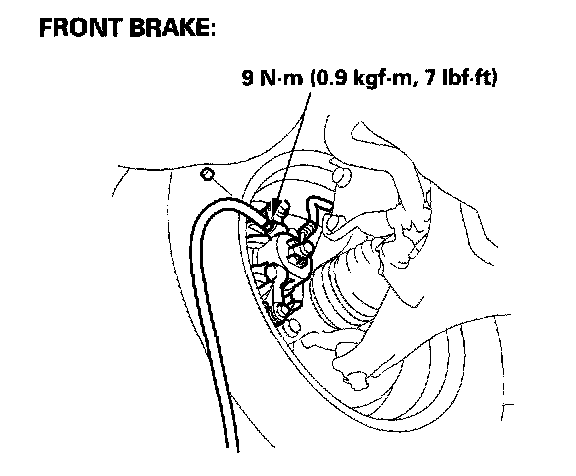 FRONT BRAKE:

9 N·m (0.9 kgf·m, 7 lbf·ft)