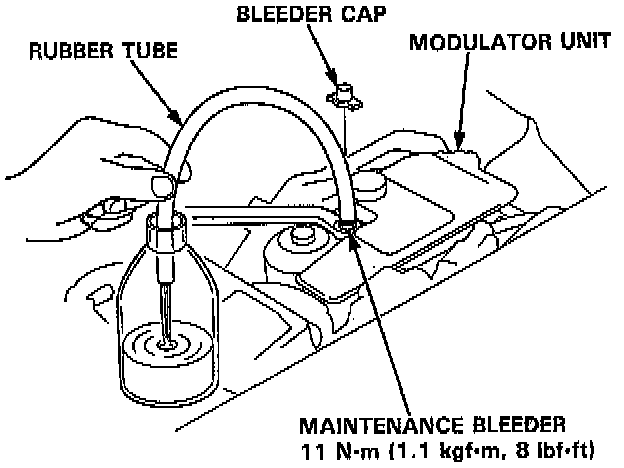 BLEEDER CAP

RUBBER TUBE

MODULATOR UNIT

MAINTENANCE BLEEDER
11 N·m (1.1 kgf·m, 8 lbf·ft)