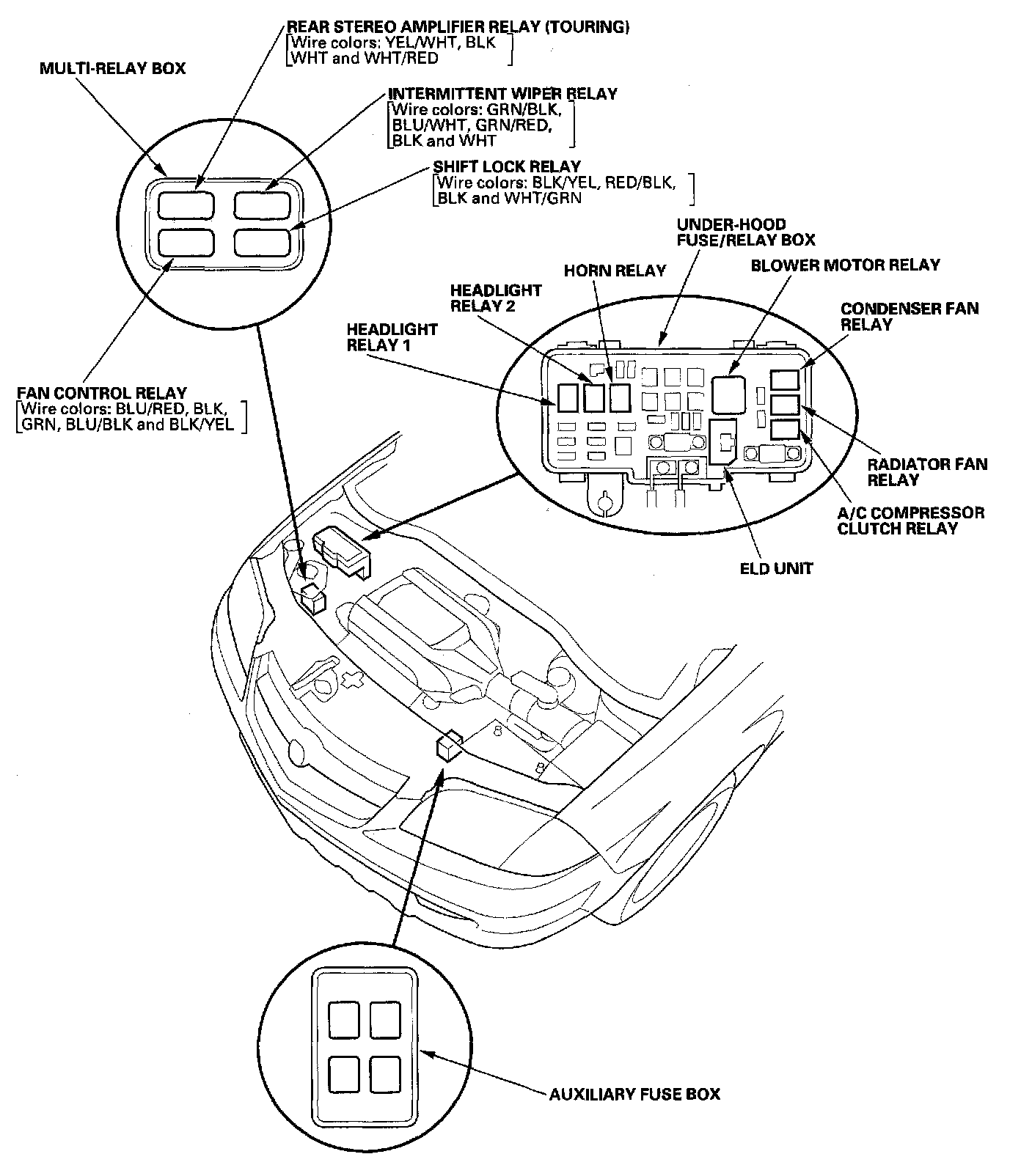 REAR STEREO AMPLIFIER RELAY (TOURING)
[Wire colors: YEL/WHT, BLK WHT and WHT/RED]

MULTI-RELAY BOX

INTERMITTENT WIPER RELAY
[Wire colors: GRN/BLK, BLU/WHT, GRN/RED, BLK and WHT]

SHIFT LOCK RELAY
[Wire colors: BLK/YEL, RED/BLK, BLK and WHT/GRN]

UNDER-HOOD FUSE/RELAY BOX

HORN RELAY

BLOWER MOTOR RELAY

HEADLIGHT RELAY 2

CONDENSER FAN RELAY

HEADLIGHT RELAY 1

FAN CONTROL RELAY
[Wire colors: BLU/RED, BLK, GRN, BLU/BLK and BLK/YEL]

RADIATOR FAN RELAY

A/C COMPRESSOR CLUTCH RELAY

ELD UNIT

AUXILIARY FUSE BOX