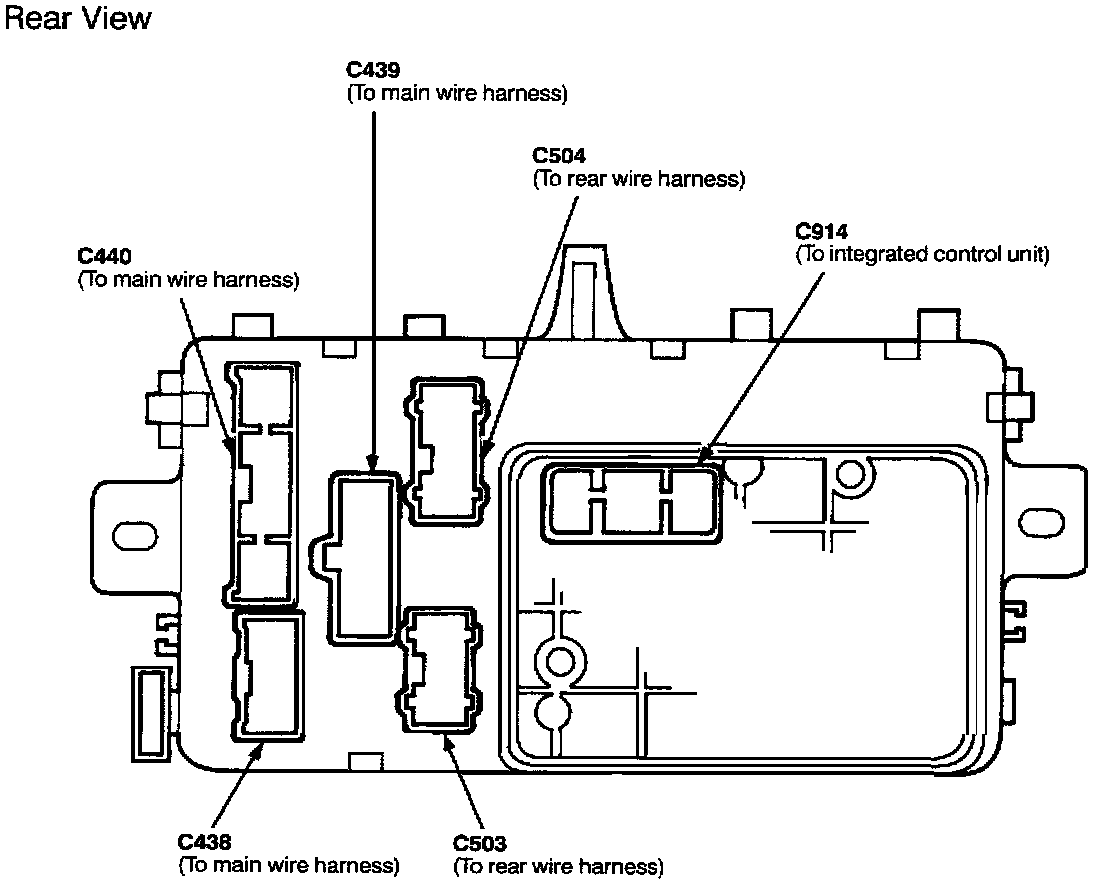 Rear View

C439
(To main wire harness)

C504
(To rear wire harness)

C914
(To integrated control unit)

C440
(To main wire harness)

C438
(To main wire harness)

C503
(To rear wire harness)