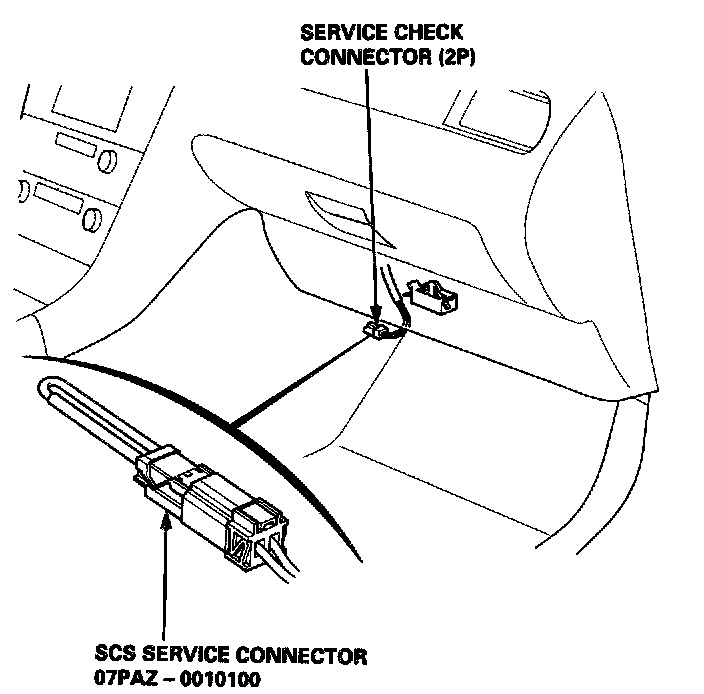 SERVICE CHECK CONNECTOR (2P)

SCS SERVICE CONNECTOR
07PAZ – 0010100