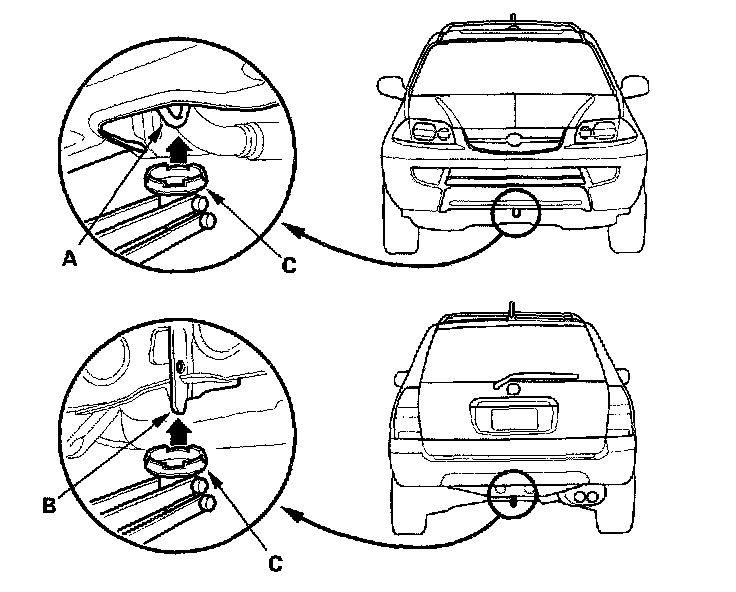 A

C

B

C