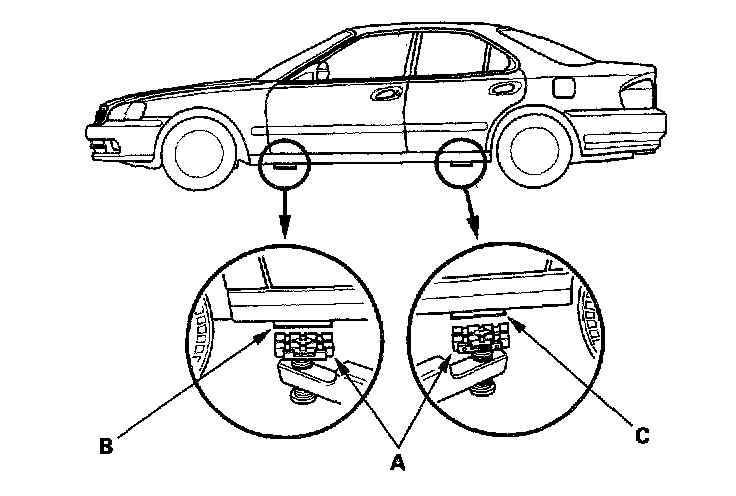 B
A
C