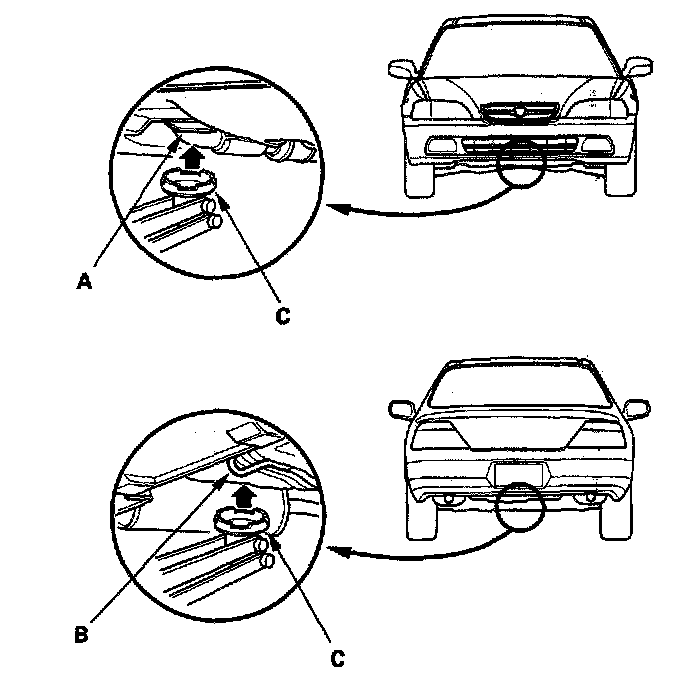 A

C

B

C