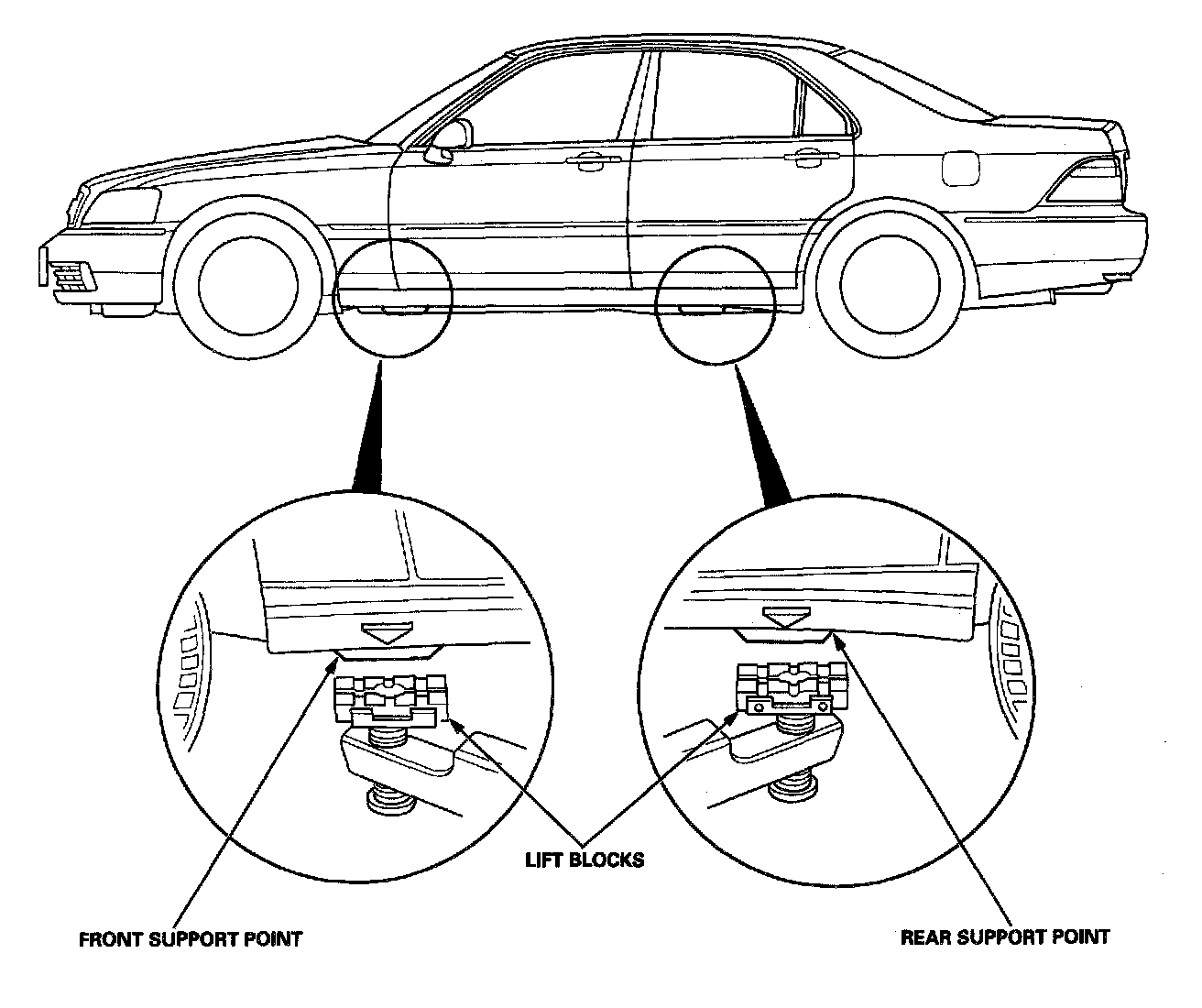 LIFT BLOCKS

FRONT SUPPORT POINT

REAR SUPPORT POINT