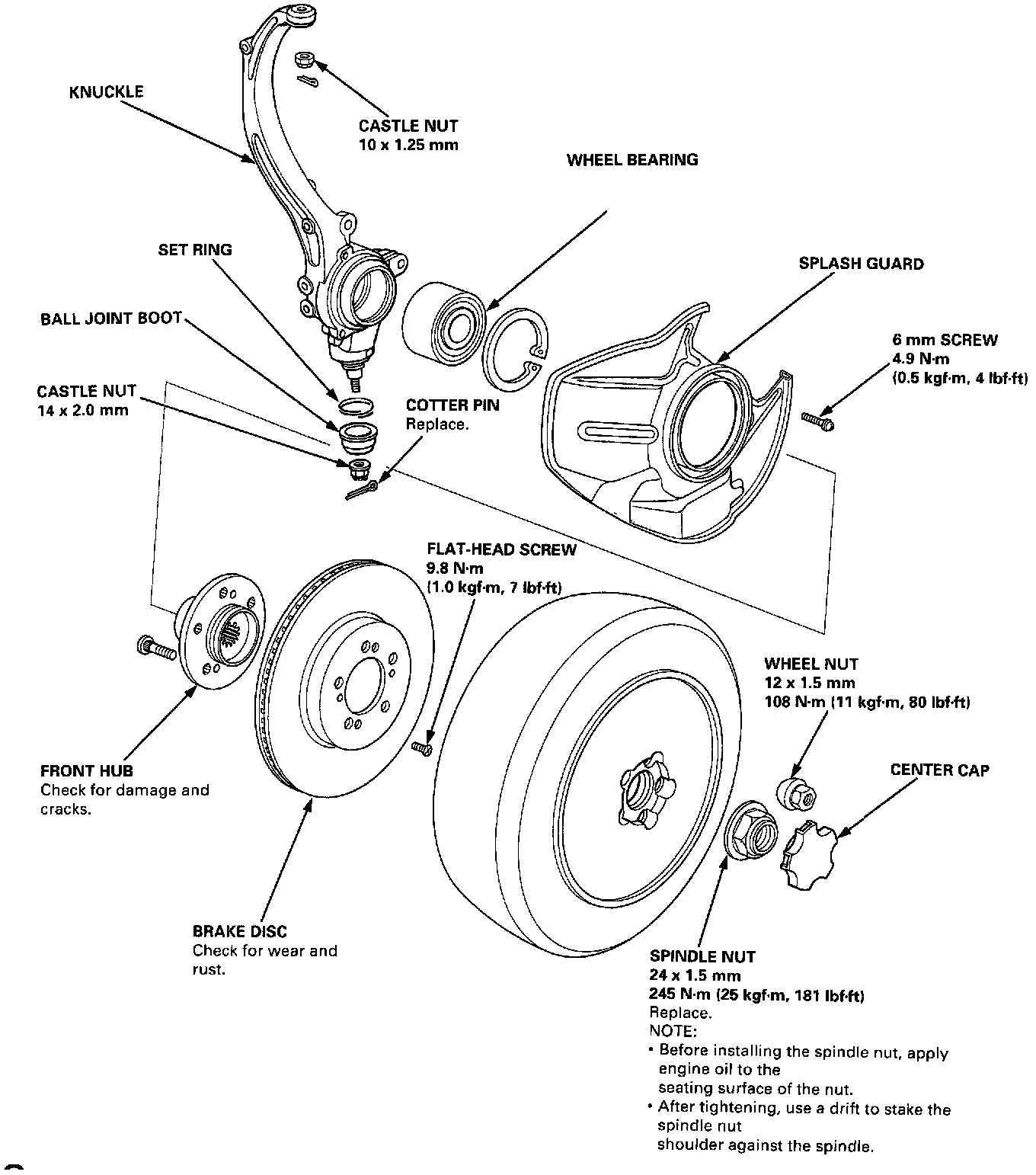 KNUCKLE

CASTLE NUT
10 x 1.25 mm

WHEEL BEARING

SET RING

SPLASH GUARD

BALL JOINT BOOT

6 mm SCREW
4.9 N·m
(0.5 kgf·m, 4 lbf·ft)

CASTLE NUT
14 x 2.0 mm

COTTER PIN
Replace.

FLAT-HEAD SCREW
9.8 N·m
(1.0 kgf·m, 7 lbf·ft)

WHEEL NUT
12 x 1.5 mm
108 N·m (11 kgf·m, 80 lbf·ft)

FRONT HUB
Check for damage and cracks.

CENTER CAP

BRAKE DISC
Check for wear and rust.

SPINDLE NUT
24 x 1.5 mm
245 N·m (25 kgf·m, 181 lbf·ft)
Replace.
NOTE:
• Before installing the spindle nut, apply engine oil to the seating surface of the nut.
• After tightening, use a drift to stake the spindle nut shoulder against the spindle.