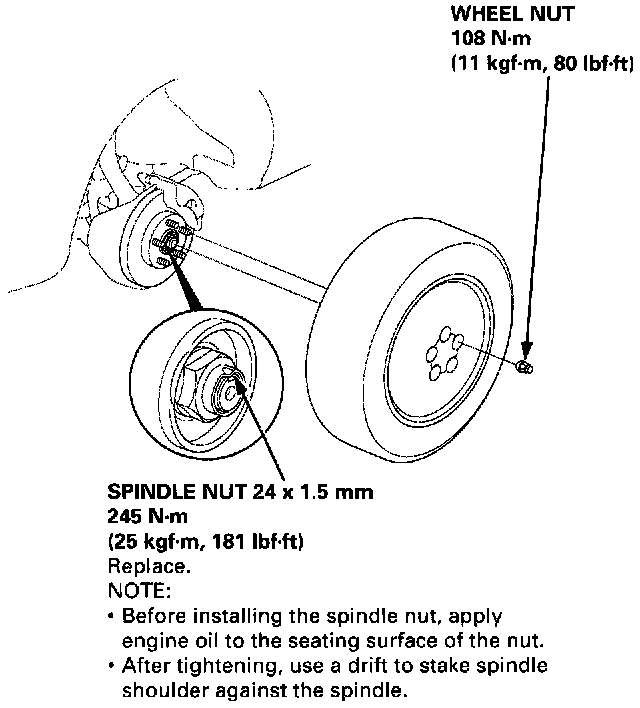 WHEEL NUT
108 N·m
(11 kgf·m, 80 lbf·ft)

SPINDLE NUT 24 x 1.5 mm
245 N·m
(25 kgf·m, 181 lbf·ft)
Replace.
NOTE:
• Before installing the spindle nut, apply engine oil to the seating surface of the nut.
• After tightening, use a drift to stake spindle shoulder against the spindle.