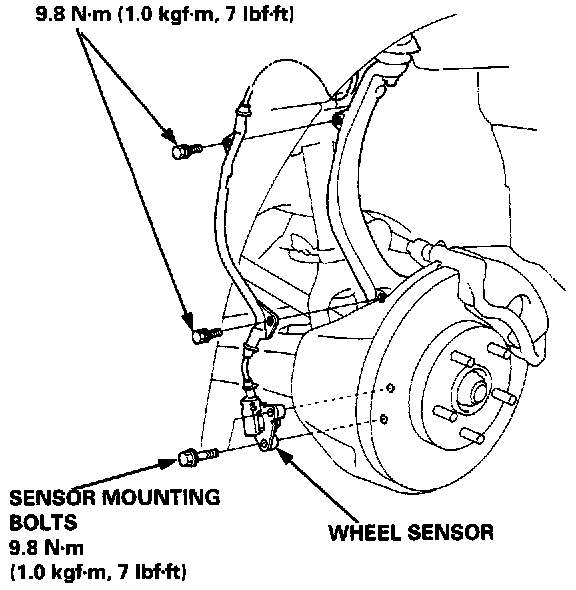 9.8 N·m (1.0 kgf·m, 7 lbf·ft)

SENSOR MOUNTING BOLTS
9.8 N·m
(1.0 kgf·m, 7 lbf·ft)

WHEEL SENSOR