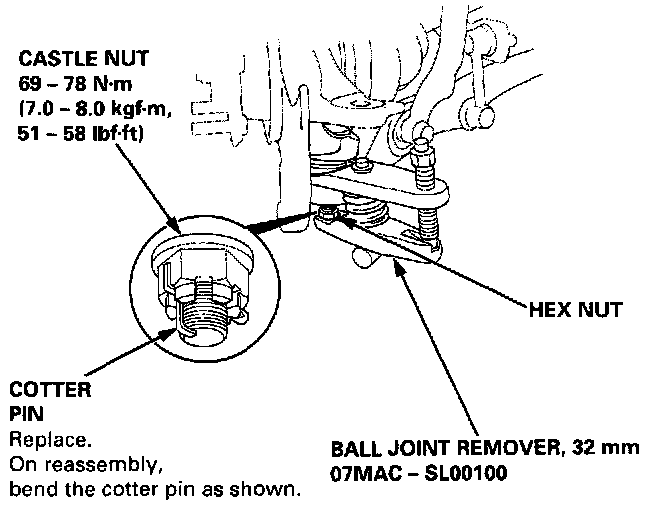 CASTLE NUT
69 – 78 N·m
(7.0 – 8.0 kgf·m,
51 – 58 lbf·ft)

HEX NUT

COTTER
PIN
Replace.
On reassembly,
bend the cotter pin as shown.

BALL JOINT REMOVER, 32 mm
07MAC – SL00100