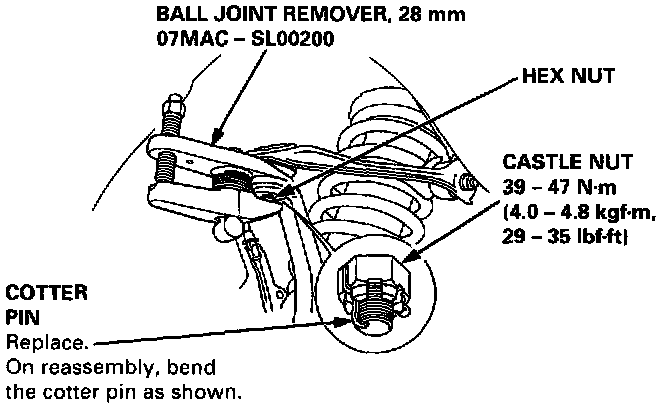 BALL JOINT REMOVER, 28 mm
07MAC – SL00200

HEX NUT

CASTLE NUT
39 – 47 N·m
(4.0 – 4.8 kgf·m,
29 – 35 lbf·ft)

COTTER PIN
Replace.
On reassembly, bend the cotter pin as shown.