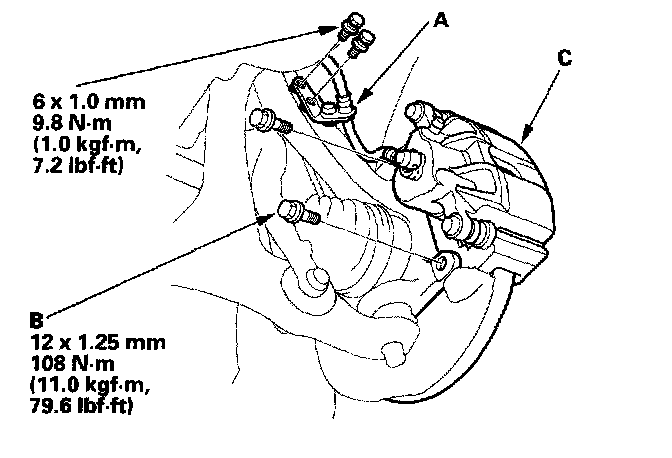 A

C

6 x 1.0 mm
9.8 N·m
(1.0 kgf·m,
7.2 lbf·ft)

B
12 x 1.25 mm
108 N·m
(11.0 kgf·m,
79.6 lbf·ft)