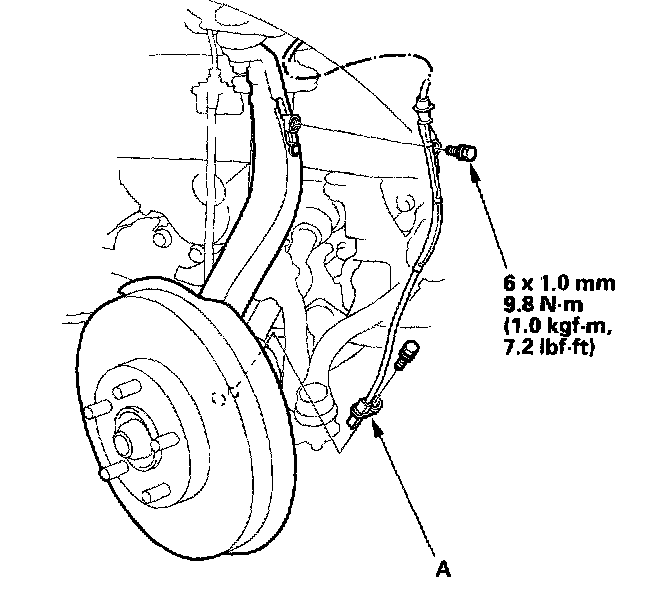 6 x 1.0 mm
9.8 N·m
(1.0 kgf·m,
7.2 lbf·ft)

A