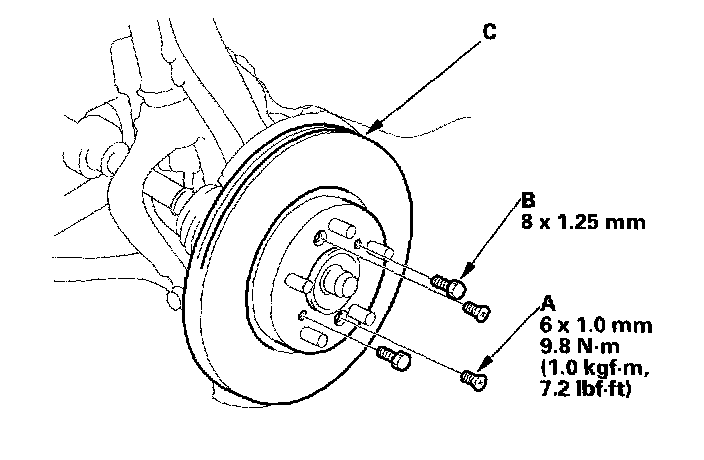 C

B
8 x 1.25 mm

A
6 x 1.0 mm
9.8 N·m
(1.0 kgf·m,
7.2 lbf·ft)