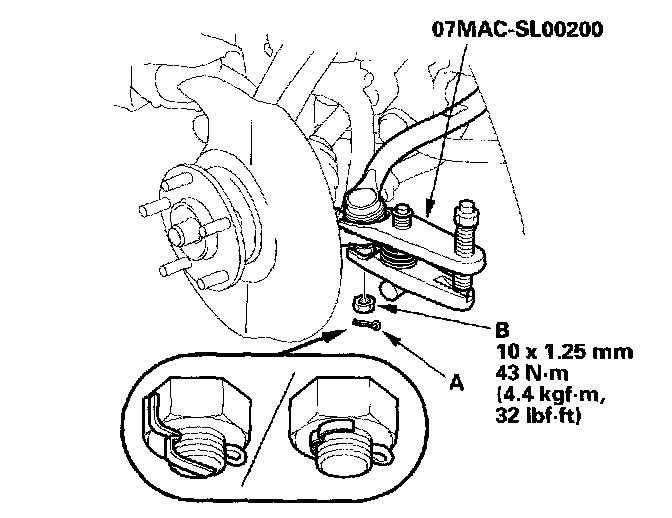 07MAC-SL00200

B
10 x 1.25 mm
43 N·m
(4.4 kgf·m,
32 lbf·ft)

A